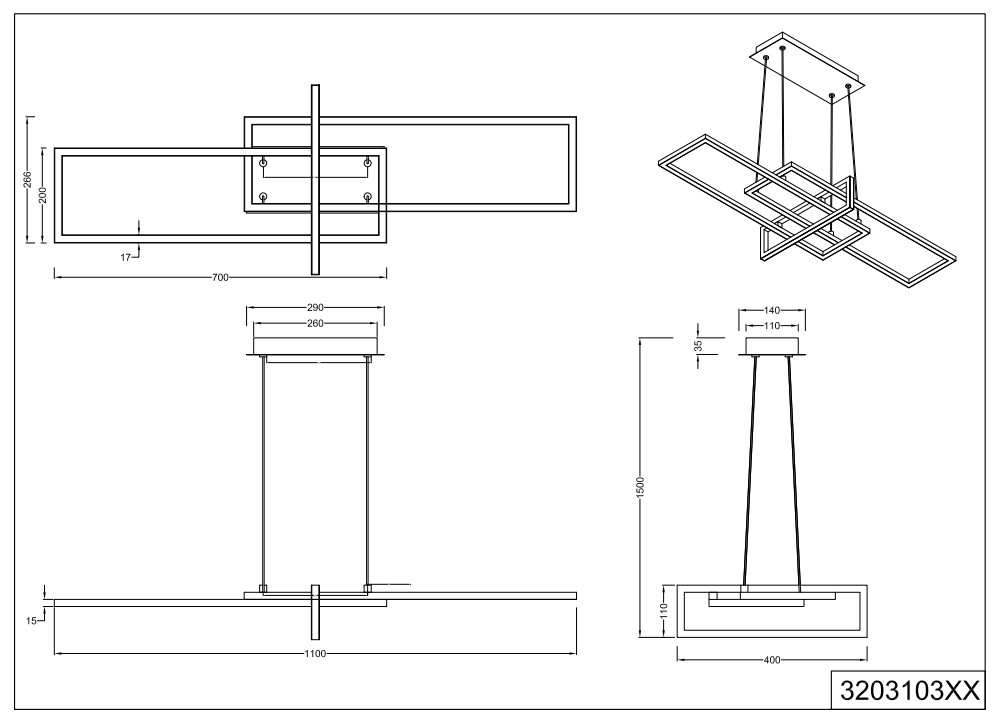 266
200
17
700
290
260
15
1100
140
110
35
1500
110
400
3203103XX