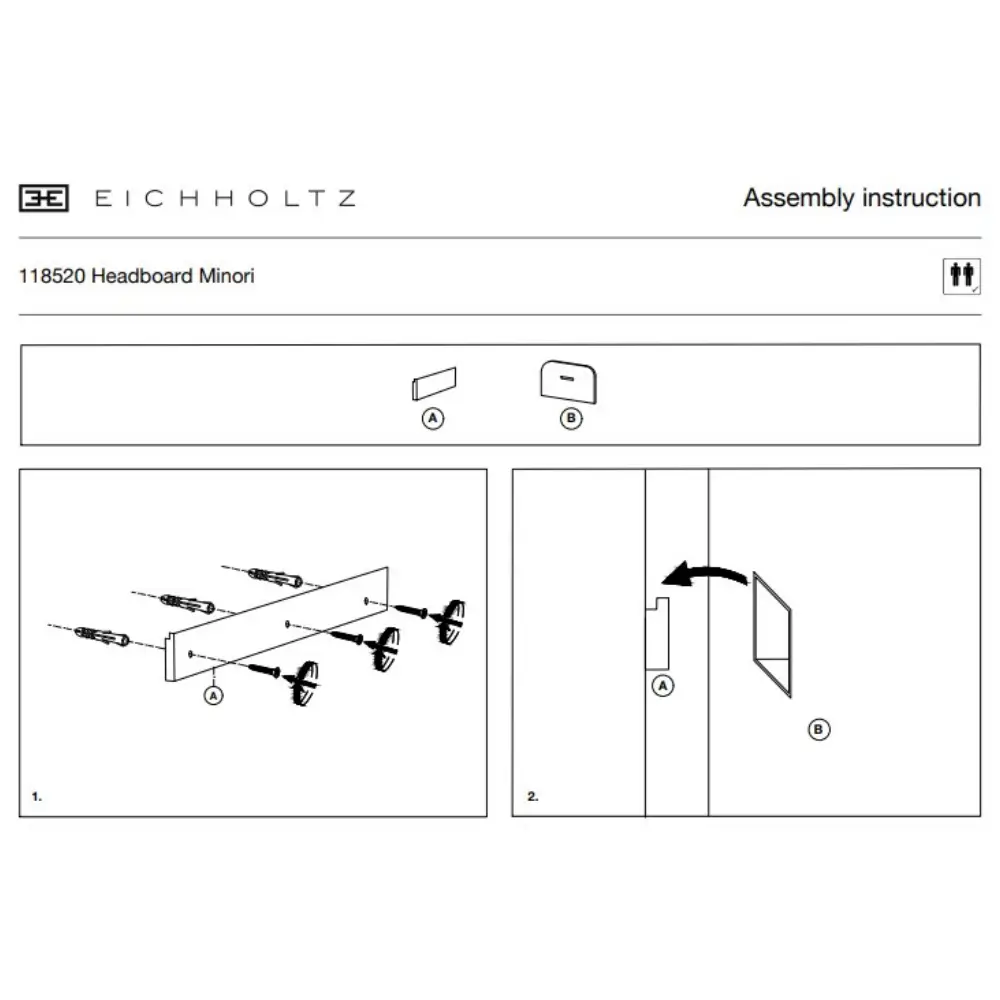 EICHHOLTZ

Assembly instruction

118520 Headboard Minori

A

B

A

1.

A

B

2.