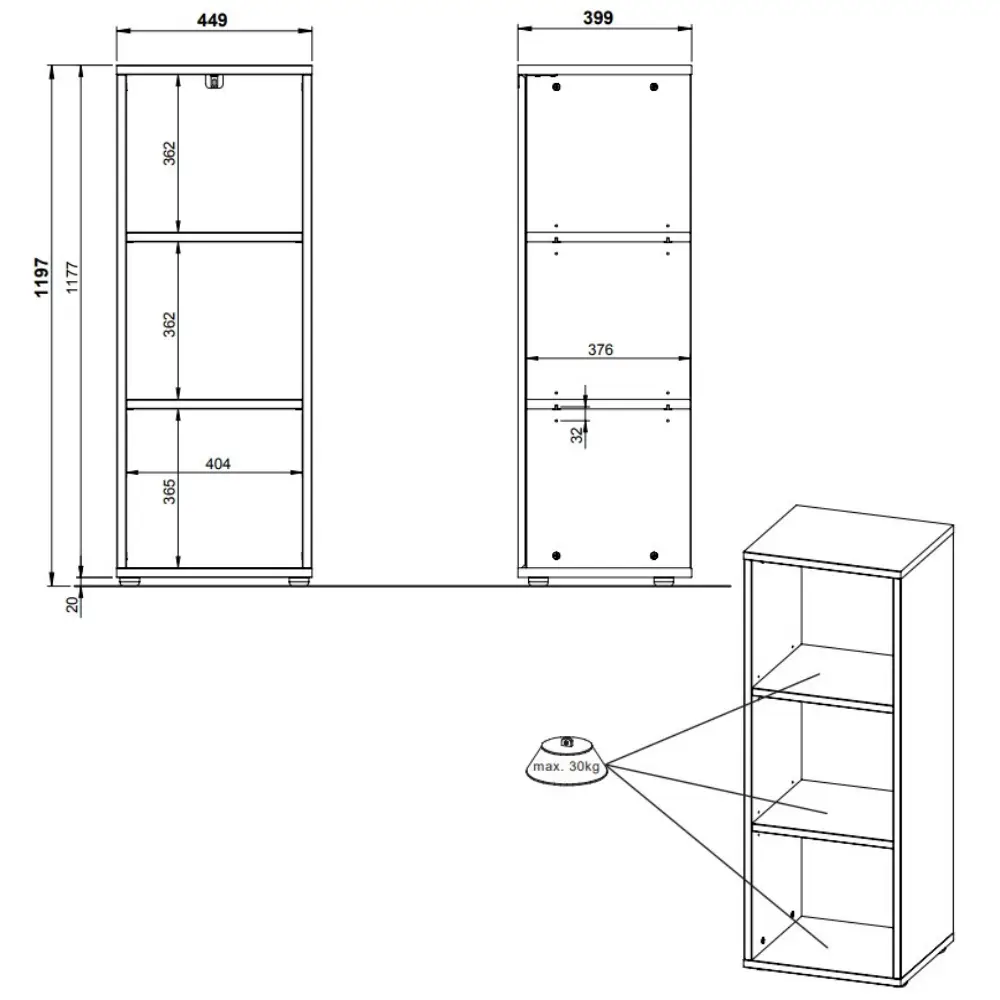 449

399

1197

1177

362

362

365

404

376

32

20

max. 30kg