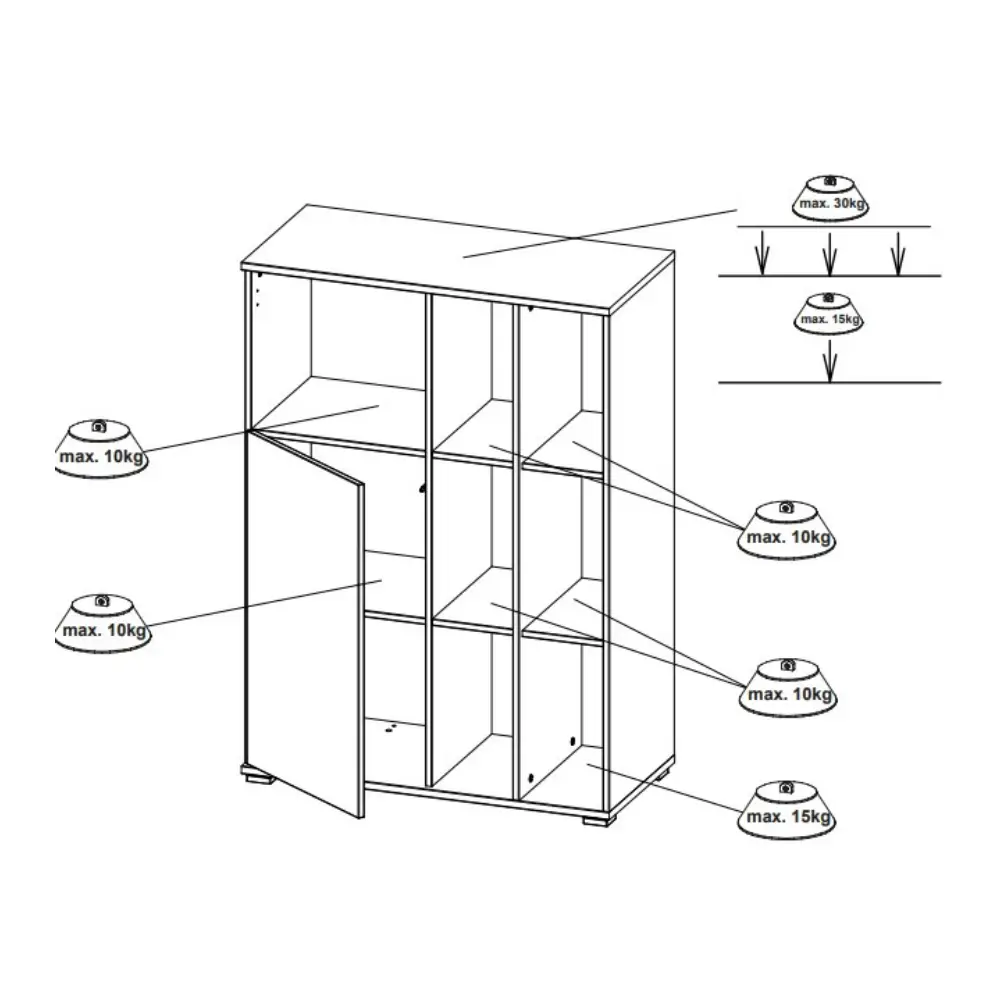 max. 30kg

max. 15kg

max. 10kg

max. 10kg

max. 10kg

max. 10kg

max. 15kg