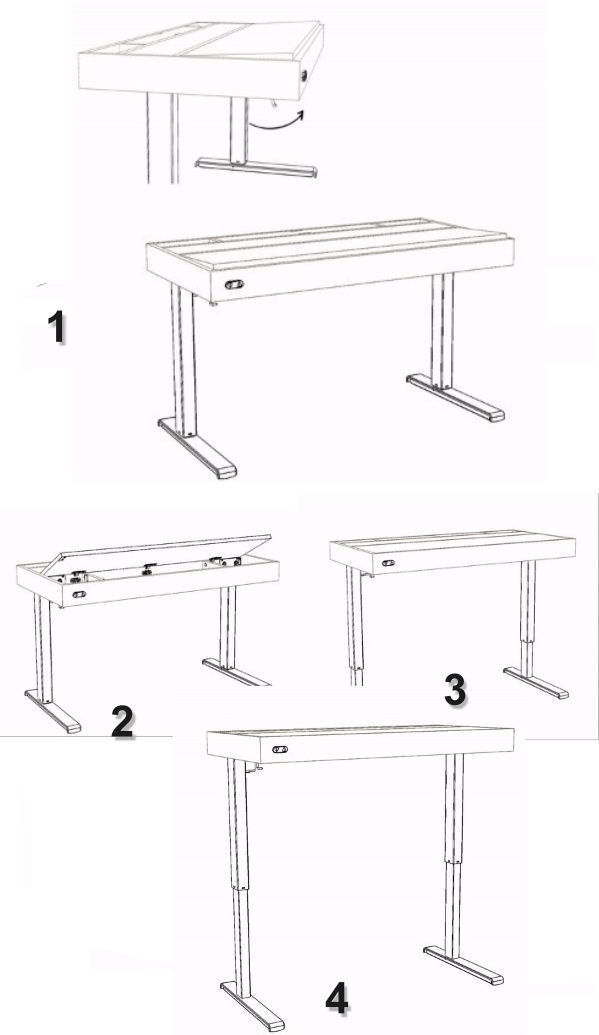 1

2

3

4