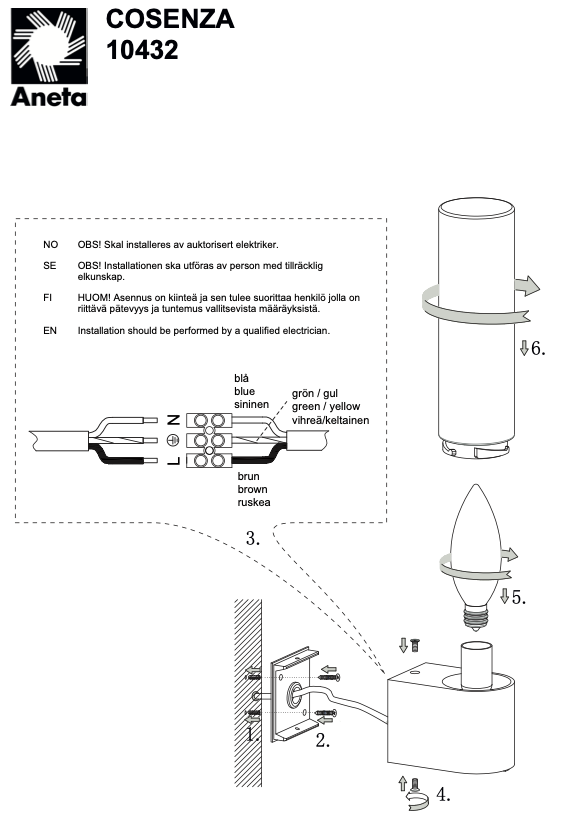 Aneta

COSENZA
10432

NO OBS! Skal installeres av auktorisert elektriker.

SE OBS! Installationen ska utföras av person med tillräcklig elkunskap.

FI HUOM! Asennus on kiinteä ja sen tulee suorittaa henkilö jolla on riittävä pätevyys ja tuntemus vallitsevista määräyksistä.

EN Installation should be performed by a qualified electrician.

blå
blue
sininen

grön / gul
green / yellow
vihreä/keltainen

N
L

brun
brown
ruskea

3.

6.

5.

1.

2.

4.