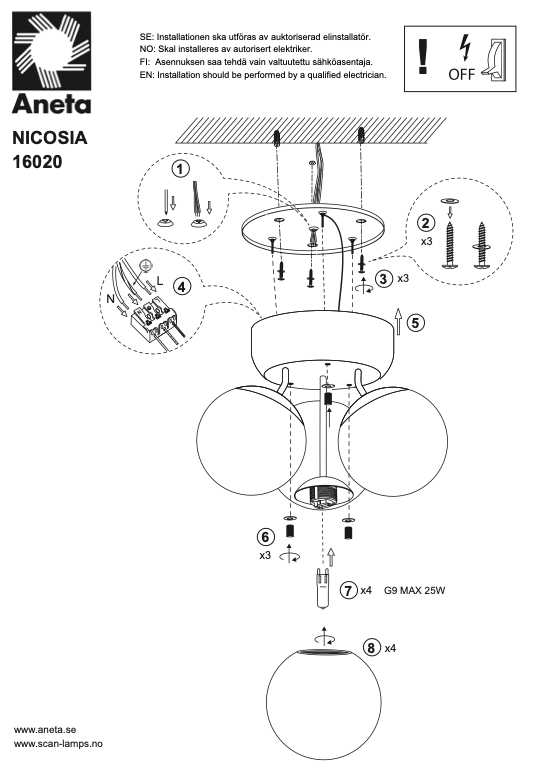 Aneta

NICOSIA
16020

SE: Installationen ska utföras av auktoriserad elinstallatör.
NO: Skal installeres av autorisert elektriker.
FI: Asennuksen saa tehdä vain valtuutettu sähköasentaja.
EN: Installation should be performed by a qualified electrician.

!
OFF

1

2
x3

3 x3

4
N
L

5

6
x3

7 x4 G9 MAX 25W

8 x4

www.aneta.se
www.scan-lamps.no