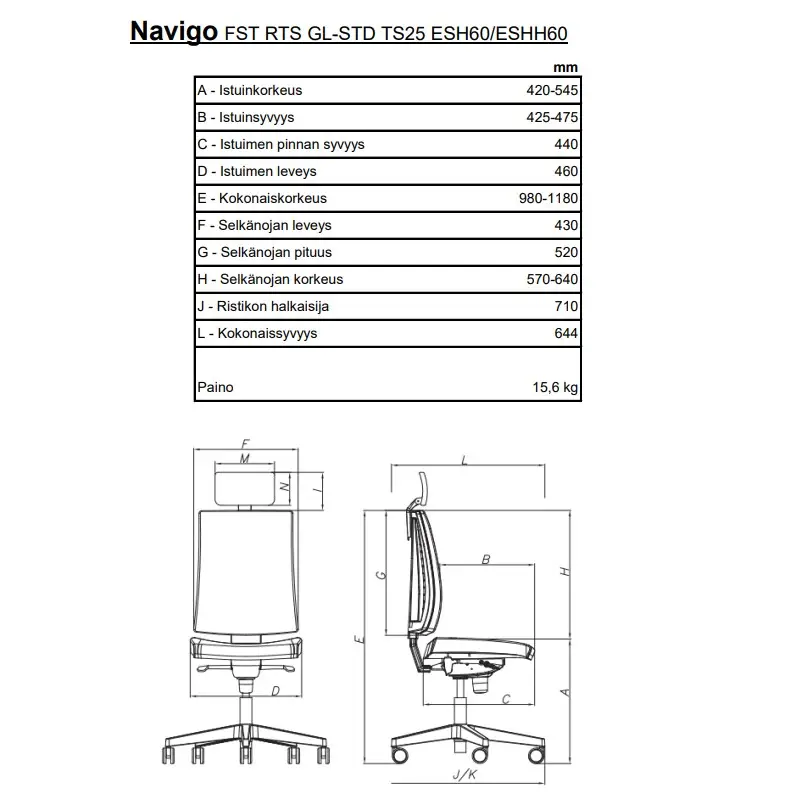 Navigo FST RTS GL-STD TS25 ESH60/ESHH60

| | mm |
|---|---|
| A - Istuinkorkeus | 420-545 |
| B - Istuinsyvyys | 425-475 |
| C - Istuimen pinnan syvyys | 440 |
| D - Istuimen leveys | 460 |
| E - Kokonaiskorkeus | 980-1180 |
| F - Selkänojan leveys | 430 |
| G - Selkänojan pituus | 520 |
| H - Selkänojan korkeus | 570-640 |
| J - Ristikon halkaisija | 710 |
| L - Kokonaissyvyys | 644 |
| Paino | 15,6 kg |

F
M
N
I
D
L
B
G
H
E
C
A
J/K