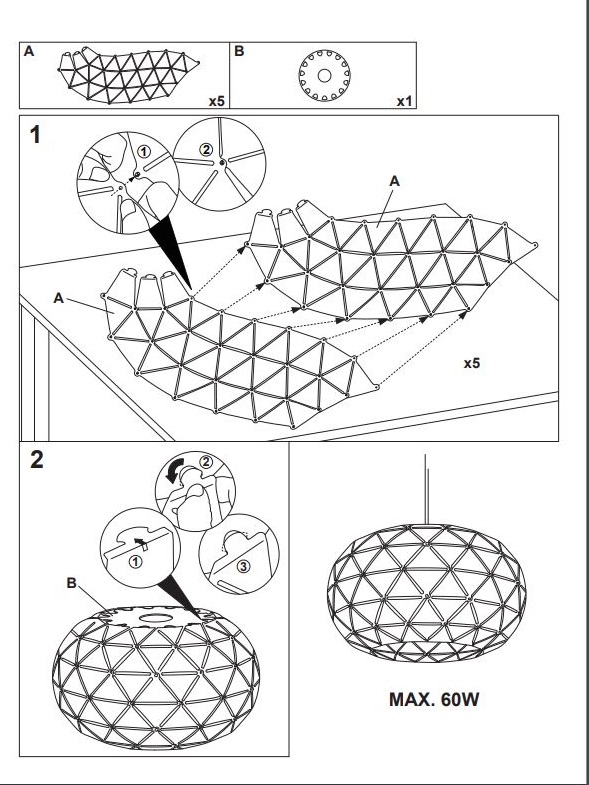 A
x5
B
x1
1
①
②
A
A
x5
2
②
①
③
B
MAX. 60W