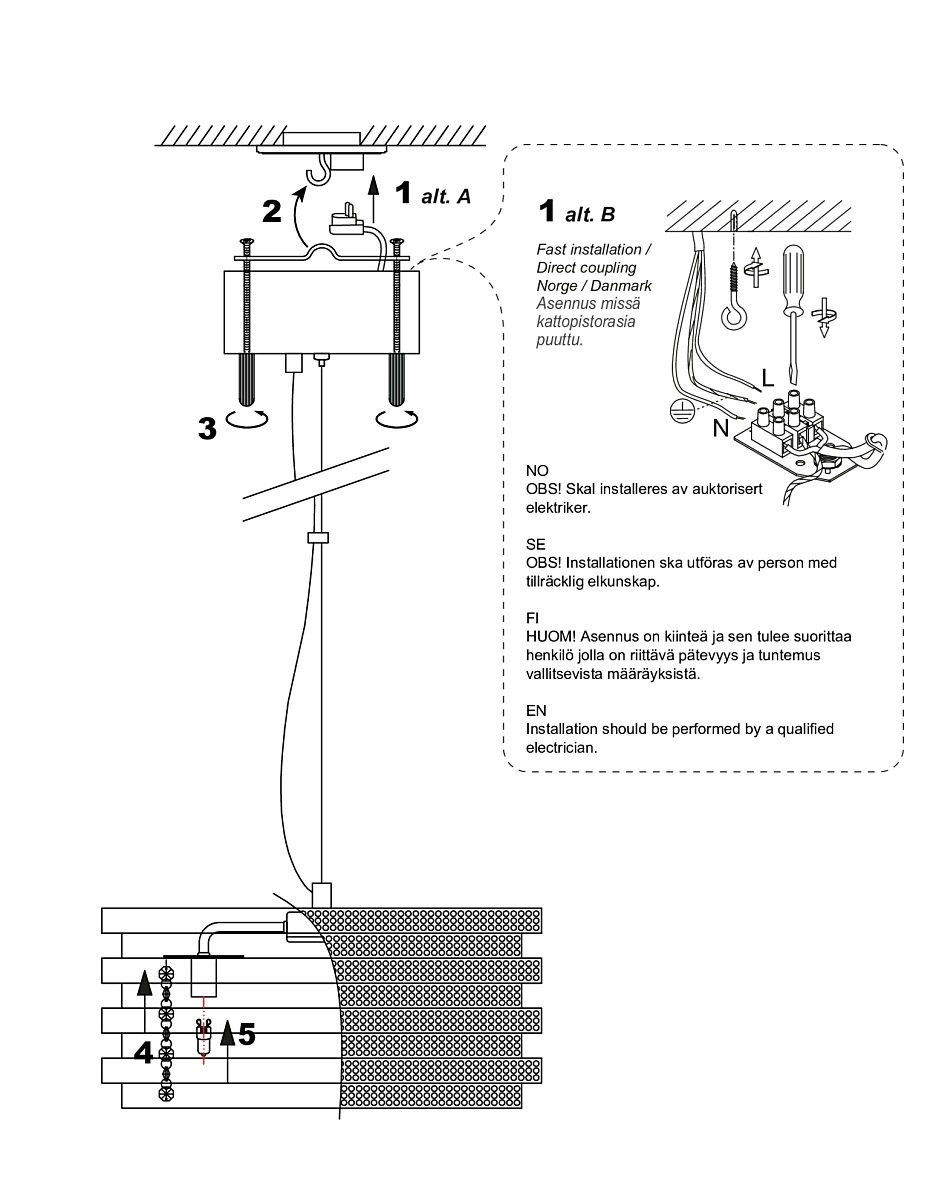 2

1 alt. A

3

1 alt. B

Fast installation / Direct coupling Norge / Danmark
Asennus missä kattopistorasia puuttu.

L

N

NO
OBS! Skal installeres av auktorisert elektriker.

SE
OBS! Installationen ska utföras av person med tillräcklig elkunskap.

FI
HUOM! Asennus on kiinteä ja sen tulee suorittaa henkilö jolla on riittävä pätevyys ja tuntemus vallitsevista määräyksistä.

EN
Installation should be performed by a qualified electrician.

4

5