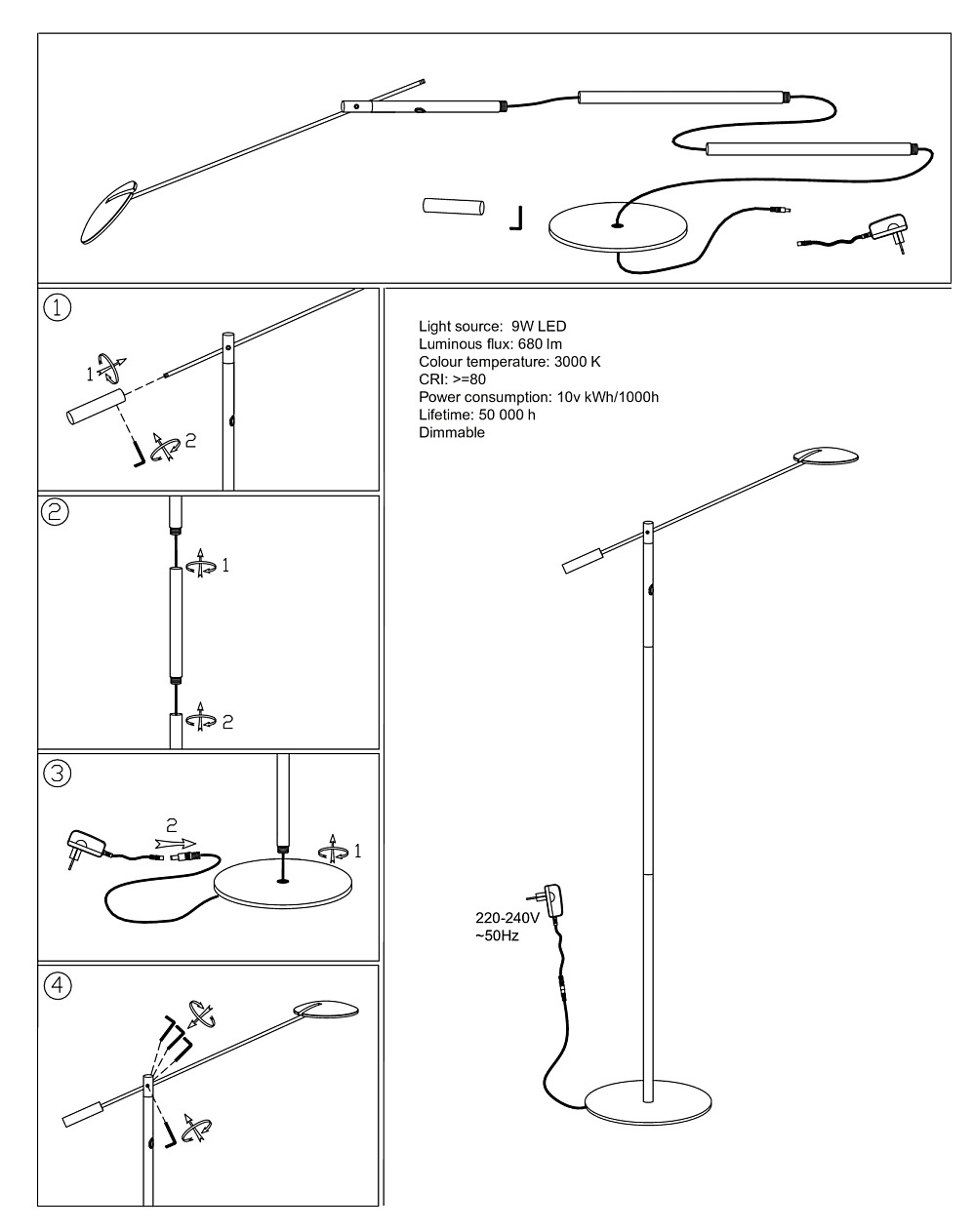 ①

1

2

②

1

2

③

2

1

④

Light source: 9W LED
Luminous flux: 680 lm
Colour temperature: 3000 K
CRI: >=80
Power consumption: 10v kWh/1000h
Lifetime: 50 000 h
Dimmable

220-240V
~50Hz