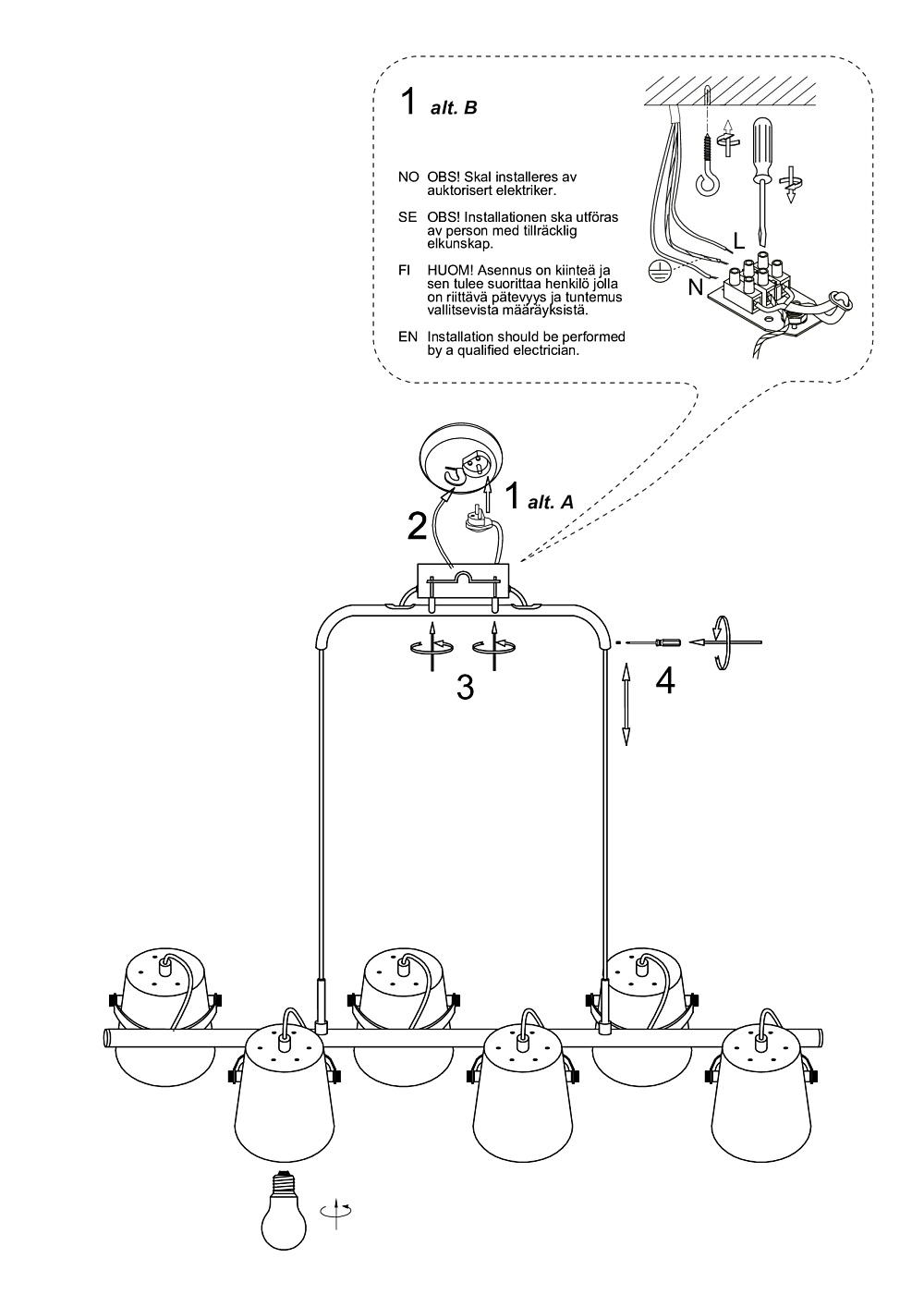 1 alt. B

NO OBS! Skal installeres av auktorisert elektriker.

SE OBS! Installationen ska utföras av person med tillräcklig elkunskap.

FI HUOM! Asennus on kiinteä ja sen tulee suorittaa henkilö jolla on riittävä pätevyys ja tuntemus vallitsevista määräyksistä.

EN Installation should be performed by a qualified electrician.

L

N

1 alt. A

2

3

4